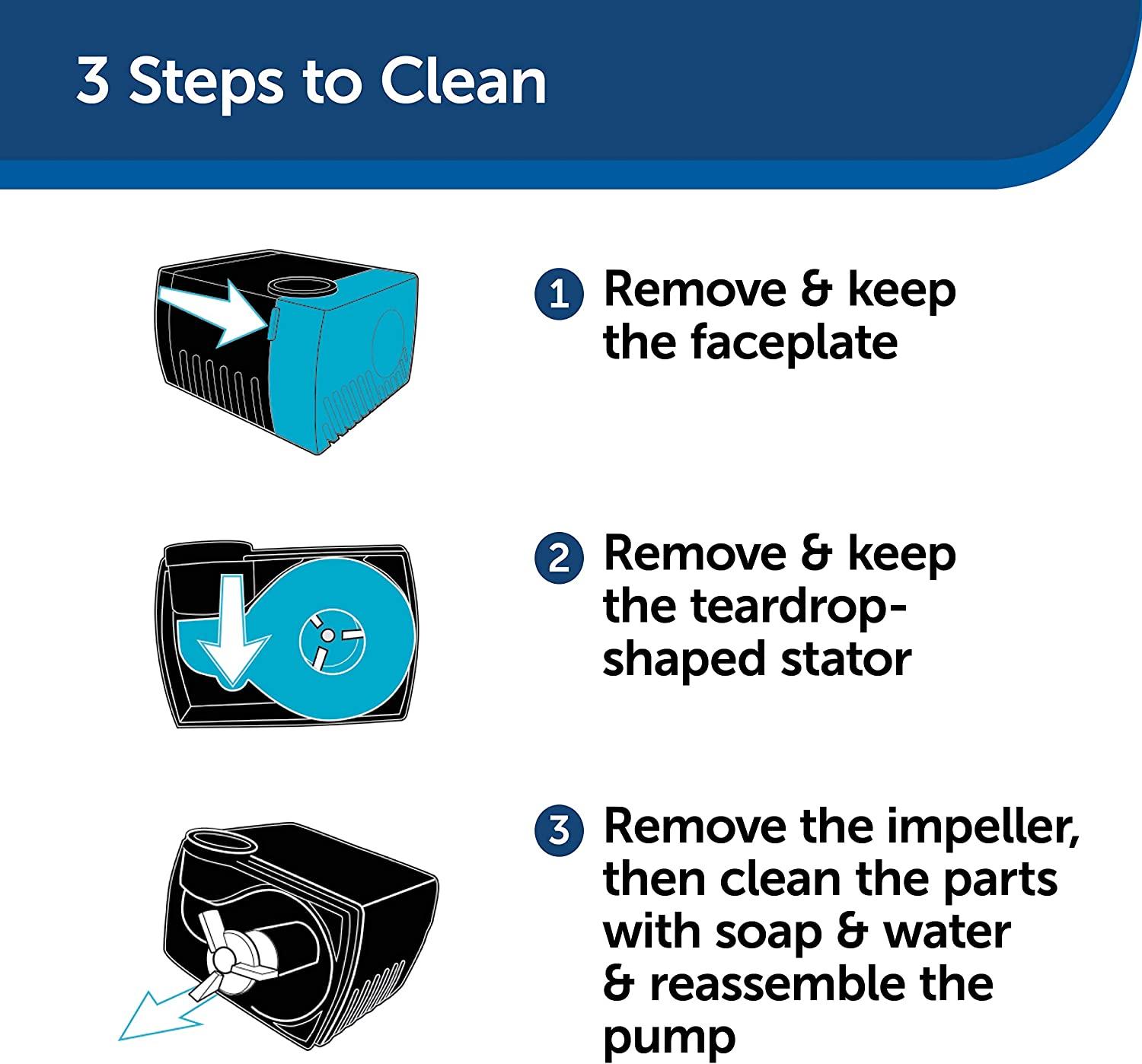 3 Steps to Clean

1 Remove & keep the faceplate

2 Remove & keep the teardrop-shaped stator

3 Remove the impeller, then clean the parts with soap & water & reassemble the pump